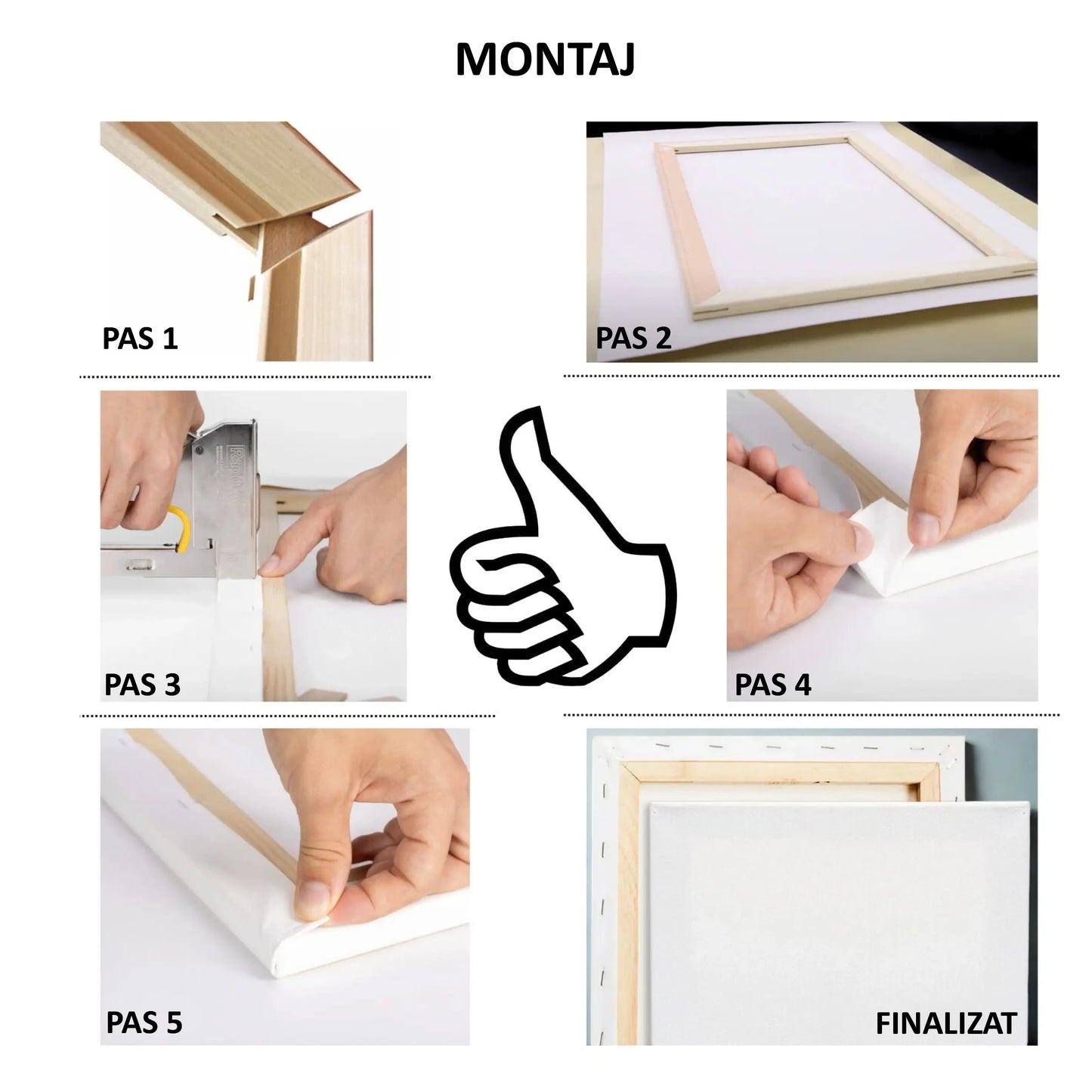 MONTAJ

PAS 1

PAS 2

PAS 3

PAS 4

PAS 5

FINALIZAT